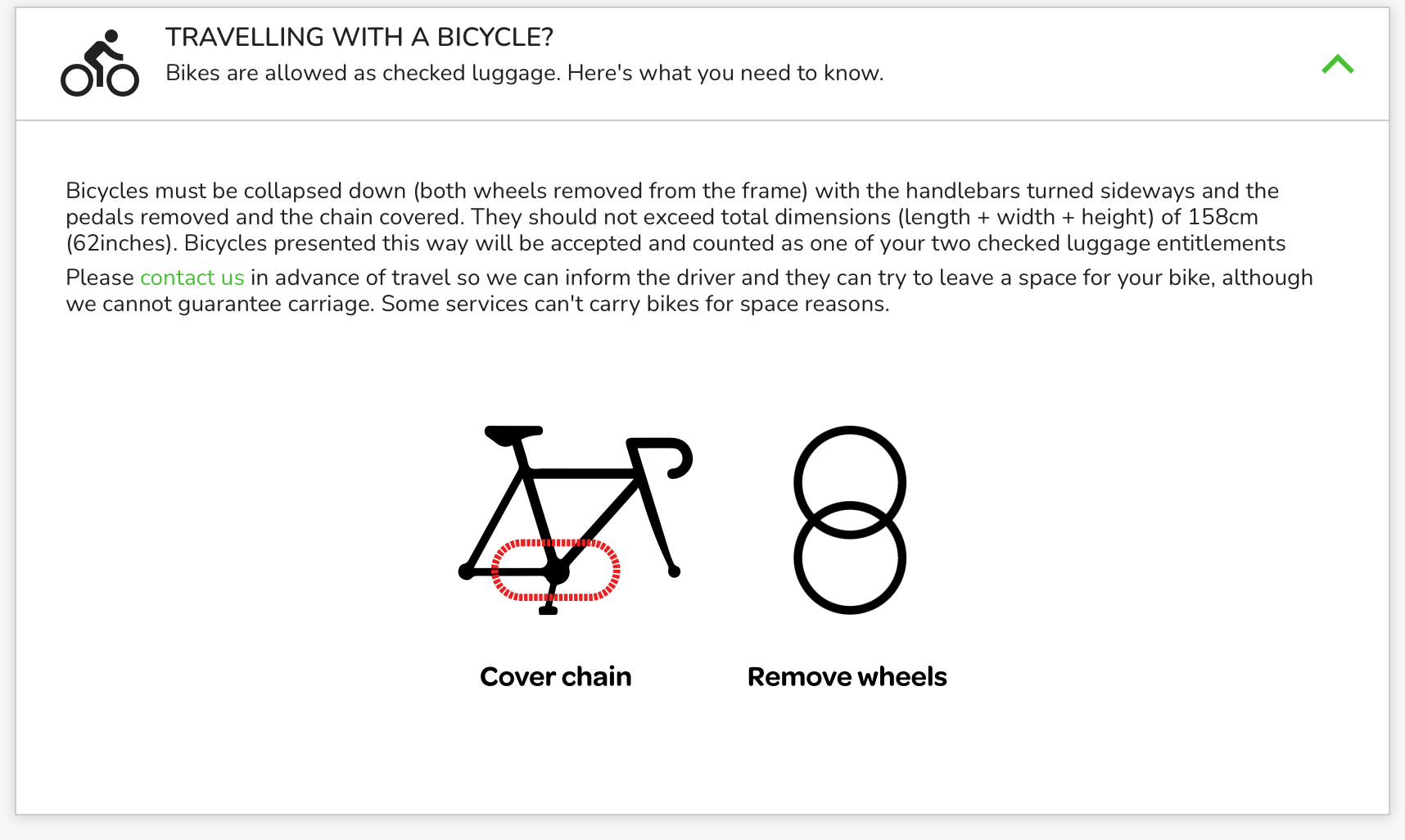 TRAVELLING WITH A BICYCLE?
Bikes are allowed as checked luggage. Here's what you need to know.

Bicycles must be collapsed down (both wheels removed from the frame) with the handlebars turned sideways and the pedals removed and the chain covered. They should not exceed total dimensions (length + width + height) of 158cm (62inches). Bicycles presented this way will be accepted and counted as one of your two checked luggage entitlements

Please contact us in advance of travel so we can inform the driver and they can try to leave a space for your bike, although we cannot guarantee carriage. Some services can't carry bikes for space reasons.

Cover chain

Remove wheels